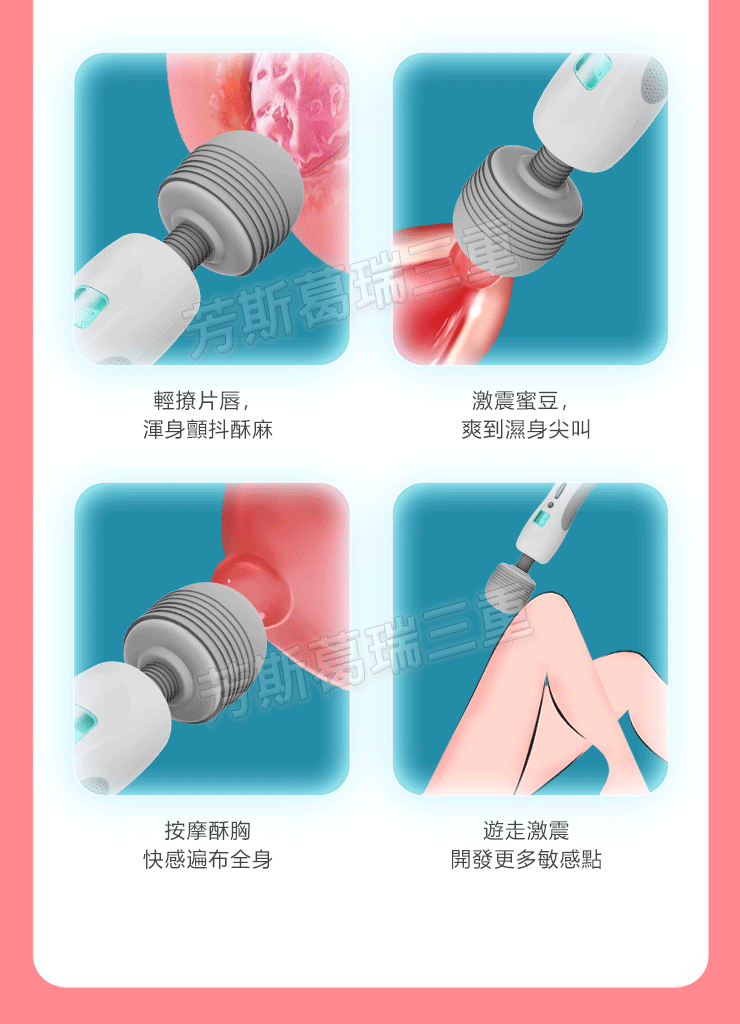 芳斯葛瑞三重

輕撩片唇，
渾身顫抖酥麻

激震蜜豆，
爽到濕身尖叫

芳斯葛瑞三重

按摩酥胸
快感遍布全身

遊走激震
開發更多敏感點